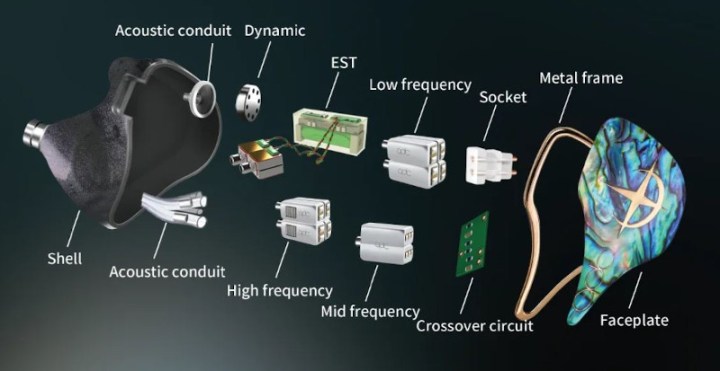 Acoustic conduit
Dynamic
EST
Low frequency
Socket
Metal frame
Shell
Acoustic conduit
High frequency
Mid frequency
Crossover circuit
Faceplate